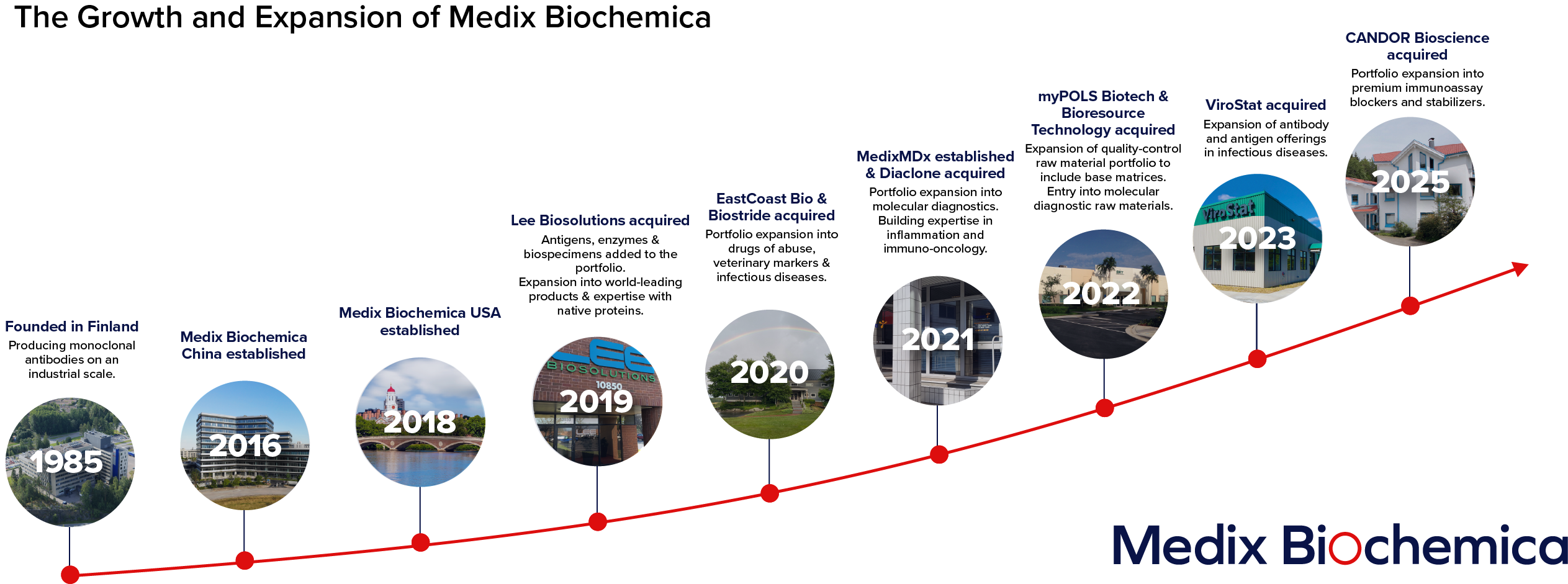 The Growth and Expansion of Medix Biochemica

Founded in Finland
Producing monoclonal antibodies on an industrial scale.
1985

Medix Biochemica China established
2016

Medix Biochemica USA established
2018

Lee Biosolutions acquired
Antigens, enzymes & biospecimens added to the portfolio.
Expansion into world-leading products & expertise with native proteins.
LEE BIOSOLUTIONS 10850
2019

EastCoast Bio & Biostride acquired
Portfolio expansion into drugs of abuse, veterinary markers & infectious diseases.
2020

MedixMDx established & Diaclone acquired
Portfolio expansion into molecular diagnostics. Building expertise in inflammation and immuno-oncology.
2021

myPOLS Biotech & Bioresource Technology acquired
Expansion of quality-control raw material portfolio to include base matrices. Entry into molecular diagnostic raw materials.
2022

ViroStat acquired
Expansion of antibody and antigen offerings in infectious diseases.
ViroStat
2023

CANDOR Bioscience acquired
Portfolio expansion into premium immunoassay blockers and stabilizers.
2025

Medix Biochemica